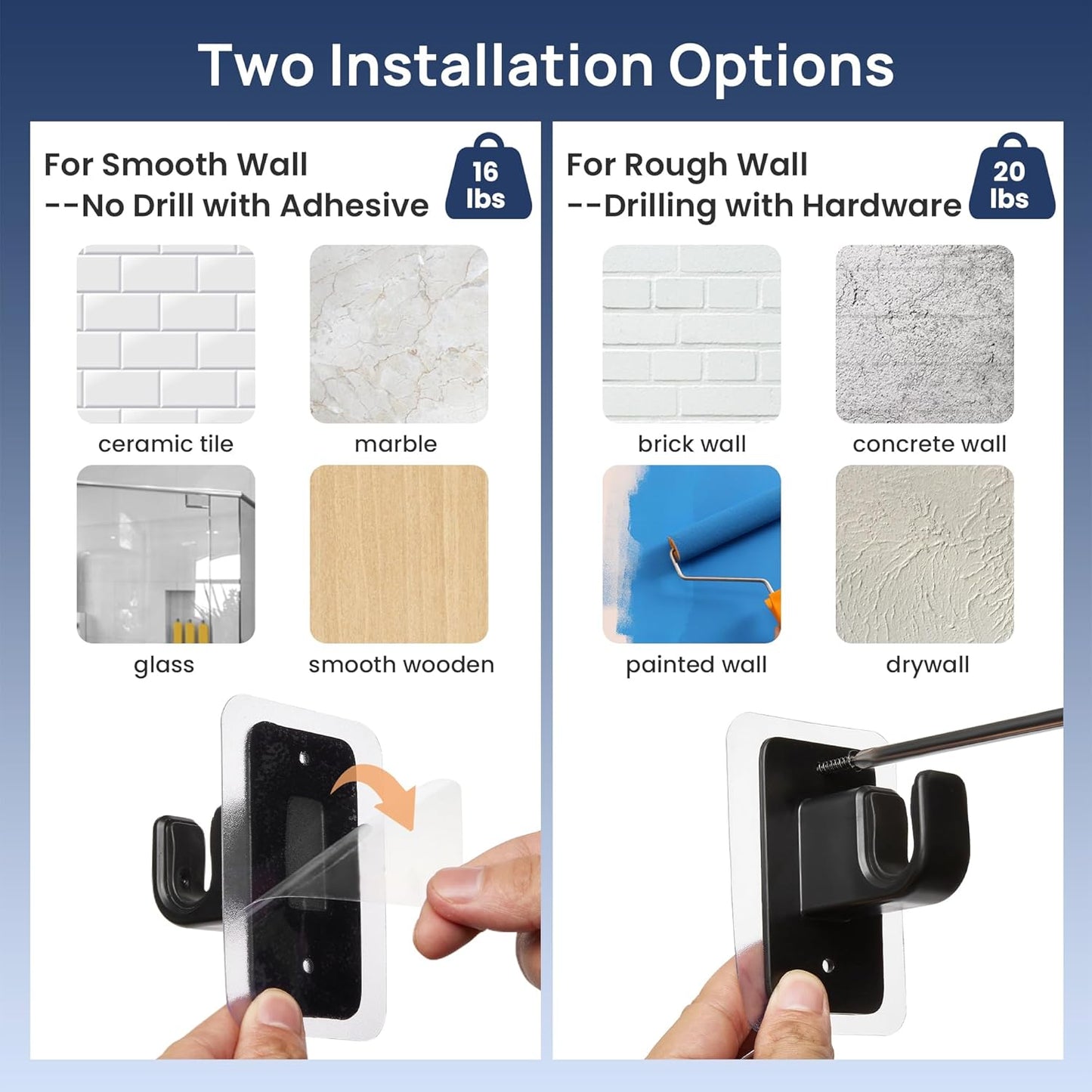 Two Installation Options

For Smooth Wall
--No Drill with Adhesive

16 lbs

ceramic tile

marble

glass

smooth wooden

For Rough Wall
--Drilling with Hardware

20 lbs

brick wall

concrete wall

painted wall

drywall